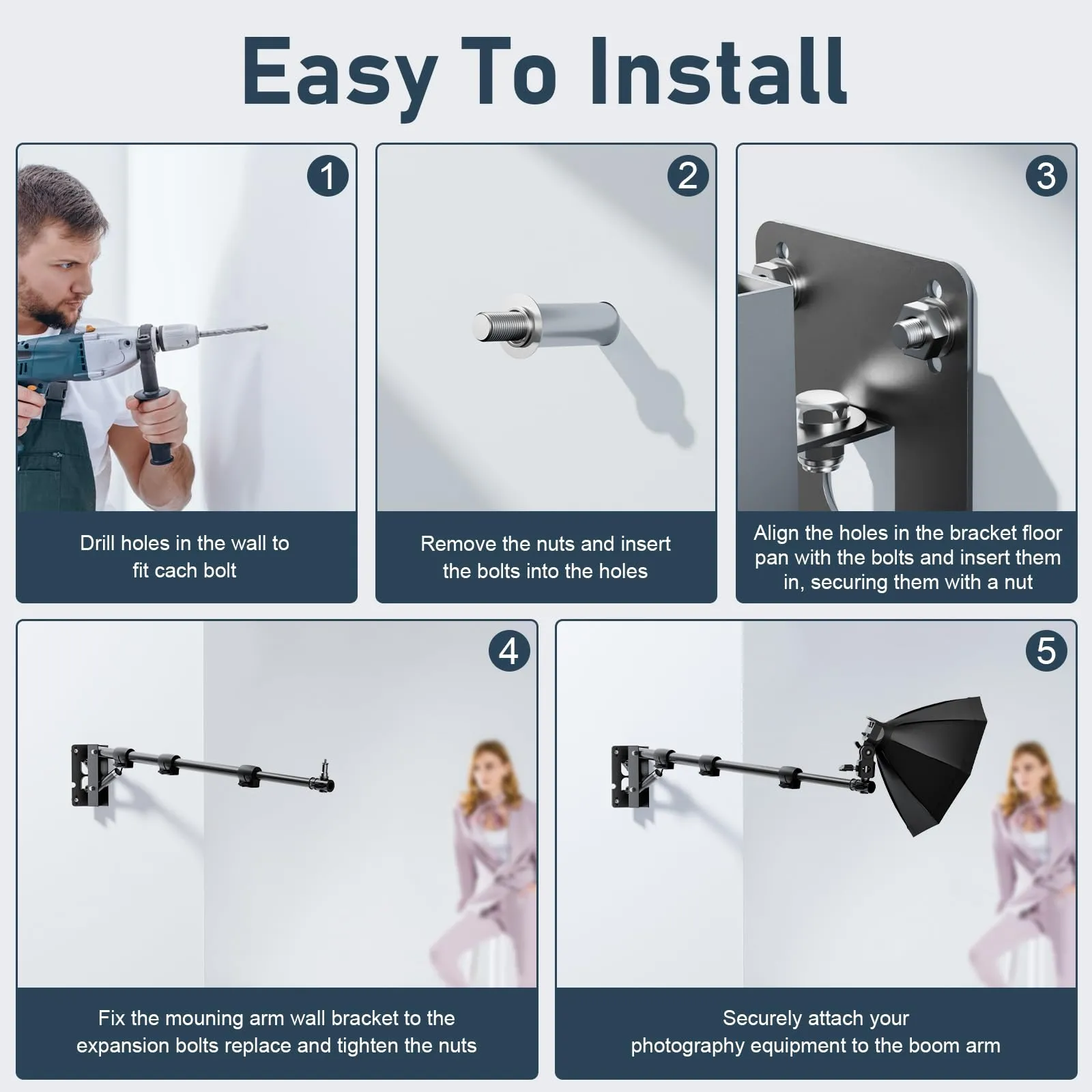 Easy To Install

1

Drill holes in the wall to fit cach bolt

2

Remove the nuts and insert the bolts into the holes

3

Align the holes in the bracket floor pan with the bolts and insert them in, securing them with a nut

4

Fix the mouning arm wall bracket to the expansion bolts replace and tighten the nuts

5

Securely attach your photography equipment to the boom arm