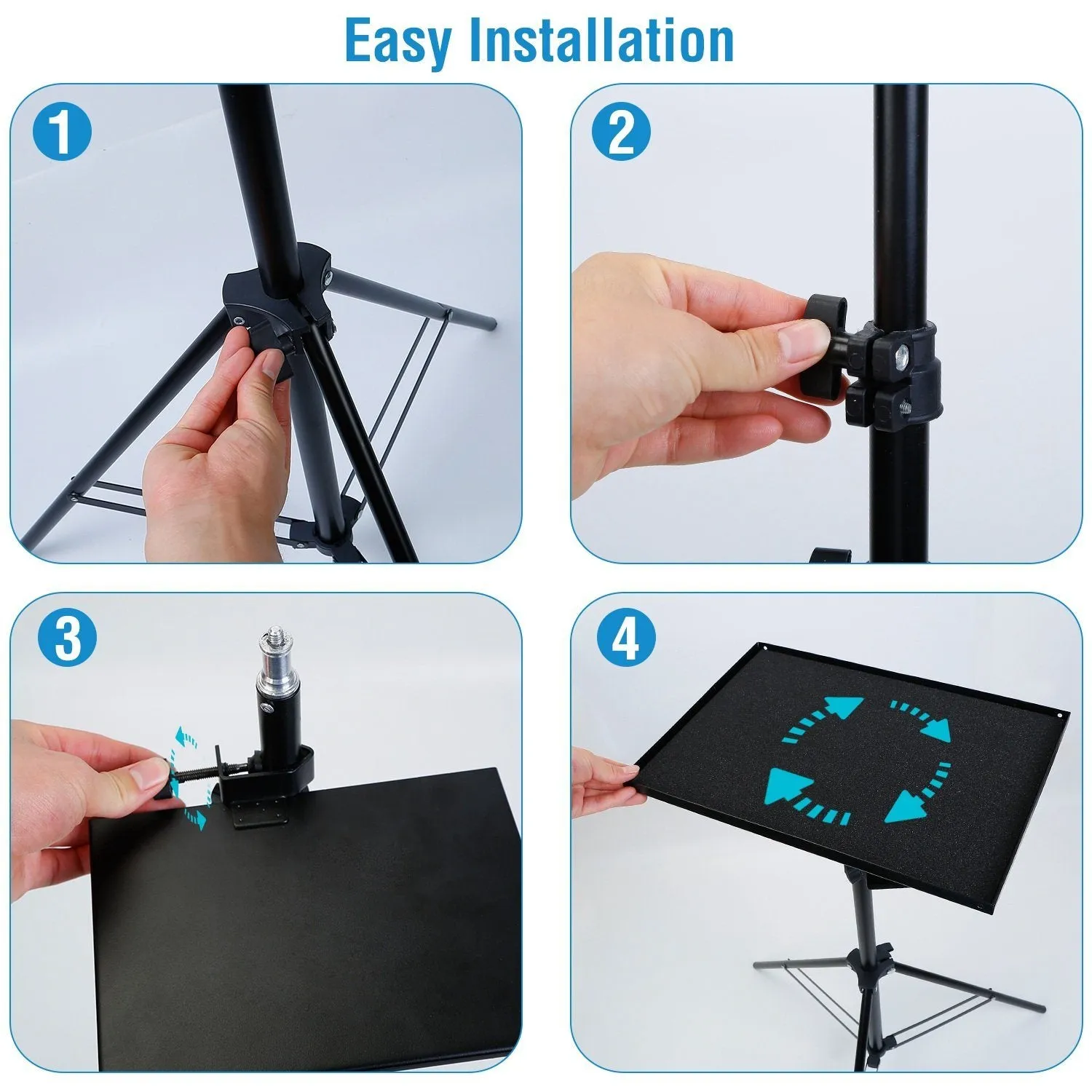 Easy Installation

1

2

3

4